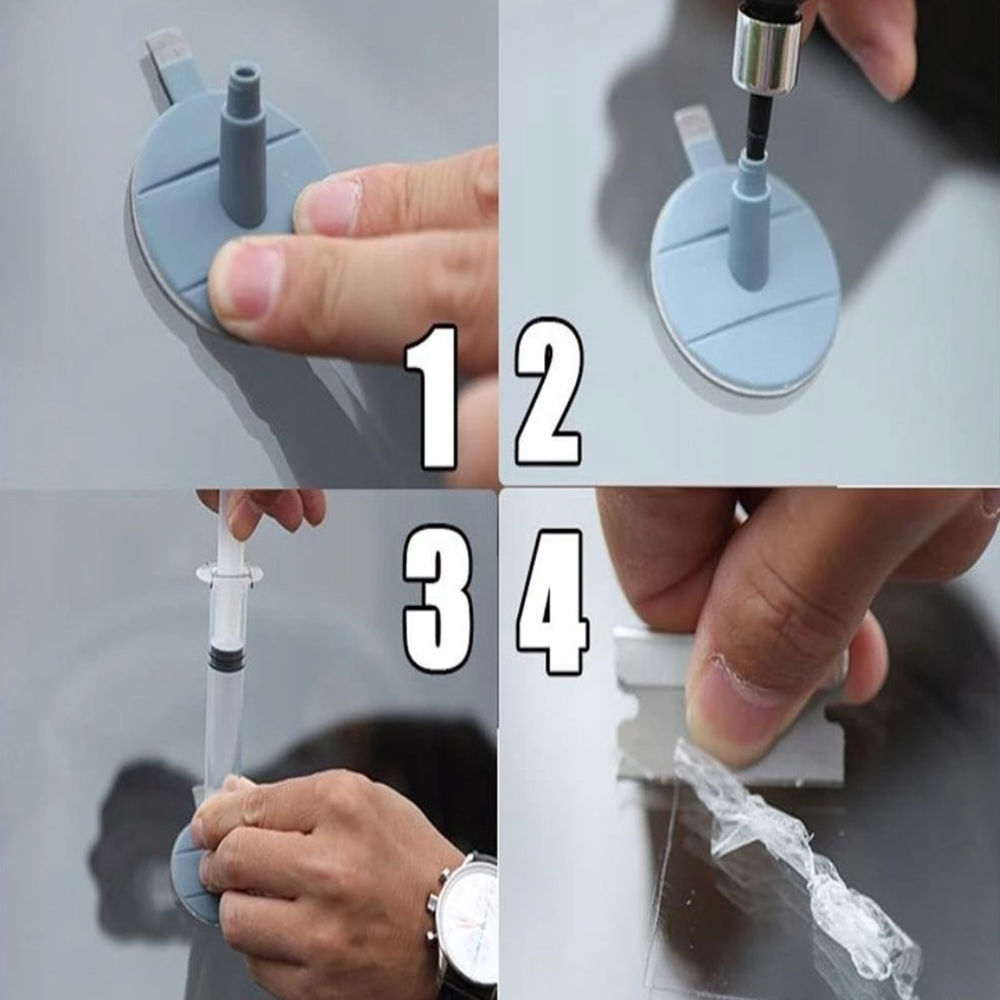 1 2
3 4